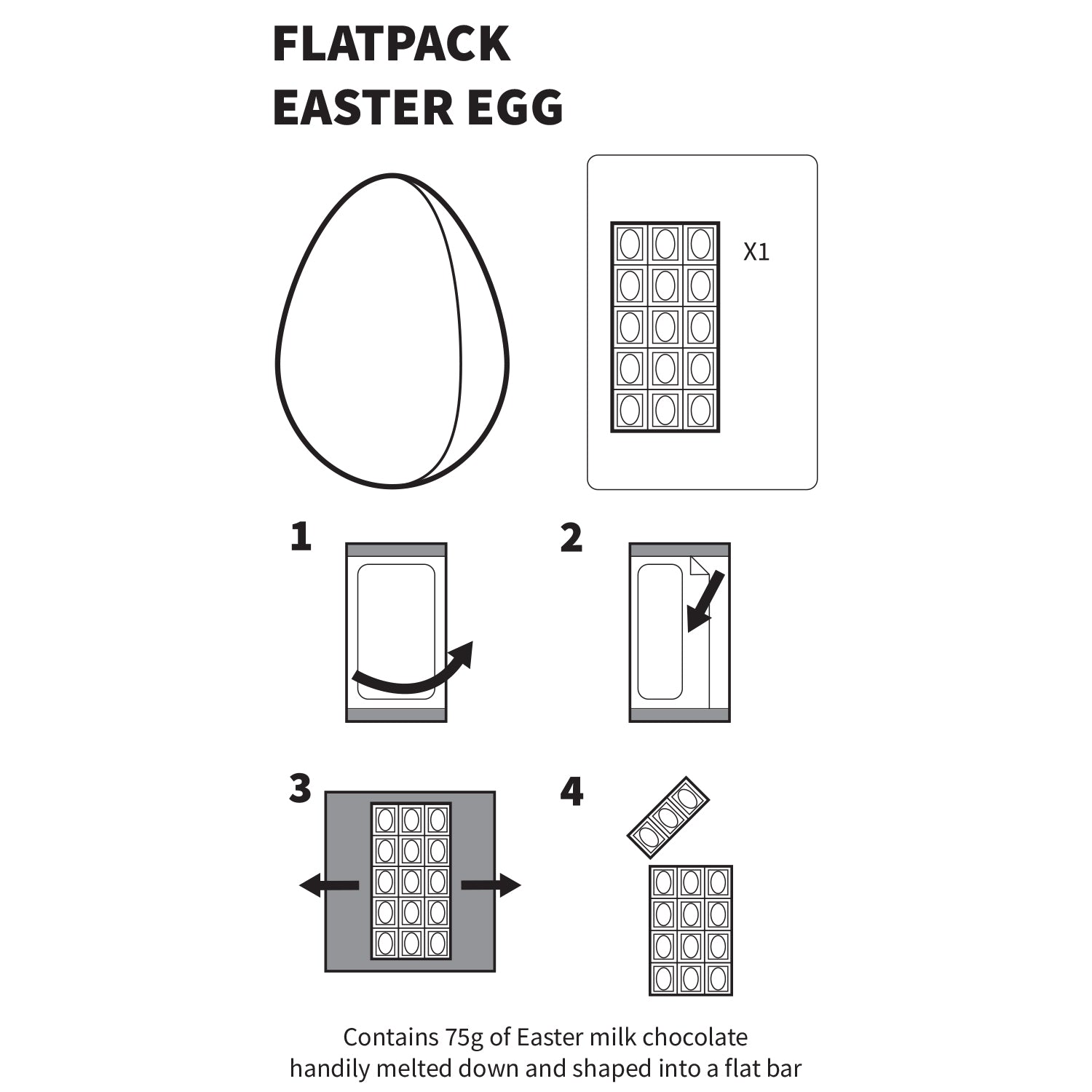 FLATPACK
EASTER EGG

X1

1

2

3

4

Contains 75g of Easter milk chocolate handily melted down and shaped into a flat bar